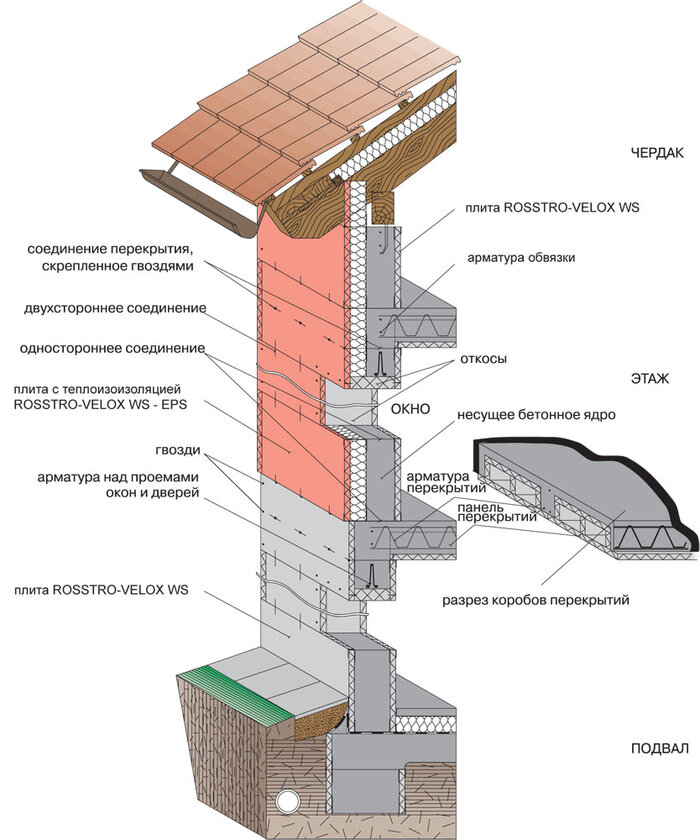 ЧЕРДАК

плита ROSSTRO-VELOX WS

соединение перекрытия, скрепленное гвоздями

арматура обвязки

двухстороннее соединение

одностороннее соединение

откосы

ЭТАЖ

плита с теплоизоизоляцией ROSSTRO-VELOX WS - EPS

ОКНО

несущее бетонное ядро

гвозди

арматура над проемами окон и дверей

арматура перекрытий

панель перекрытий

плита ROSSTRO-VELOX WS

разрез коробов перекрытий

ПОДВАЛ